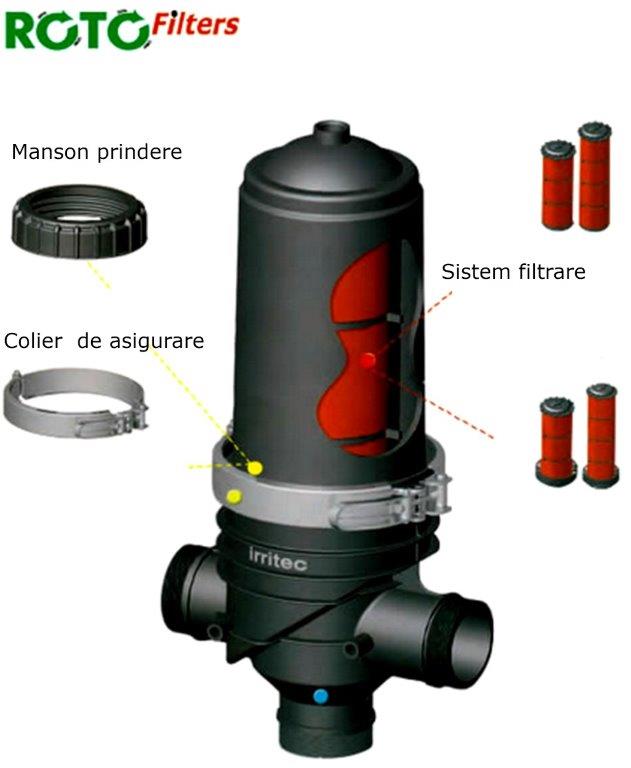 ROTO Filters

Manson prindere

Sistem filtrare

Colier de asigurare

irritec